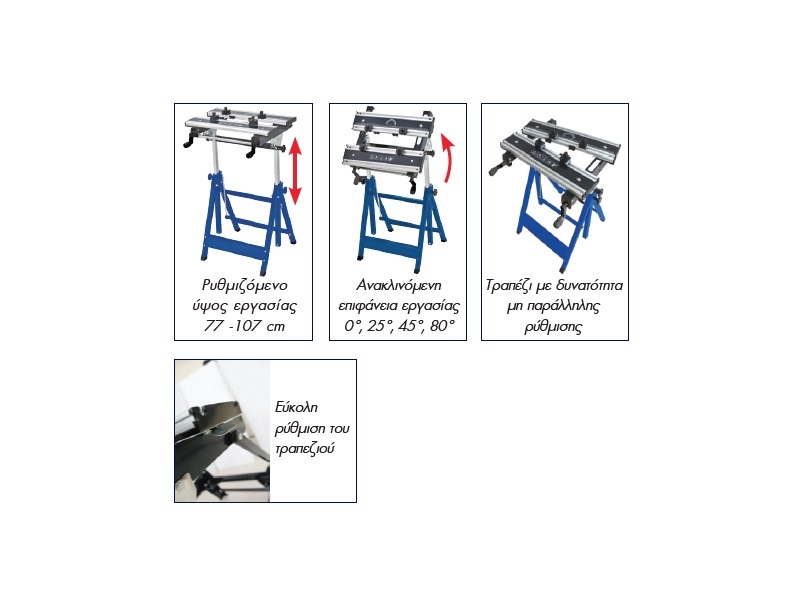 Ρυθμιζόμενο ύψος εργασίας 77 -107 cm

Ανακλινόμενη επιφάνεια εργασίας 0°, 25°, 45°, 80°

Τραπέζι με δυνατότητα μη παράλληλης ρύθμισης

Εύκολη ρύθμιση του τραπεζιού