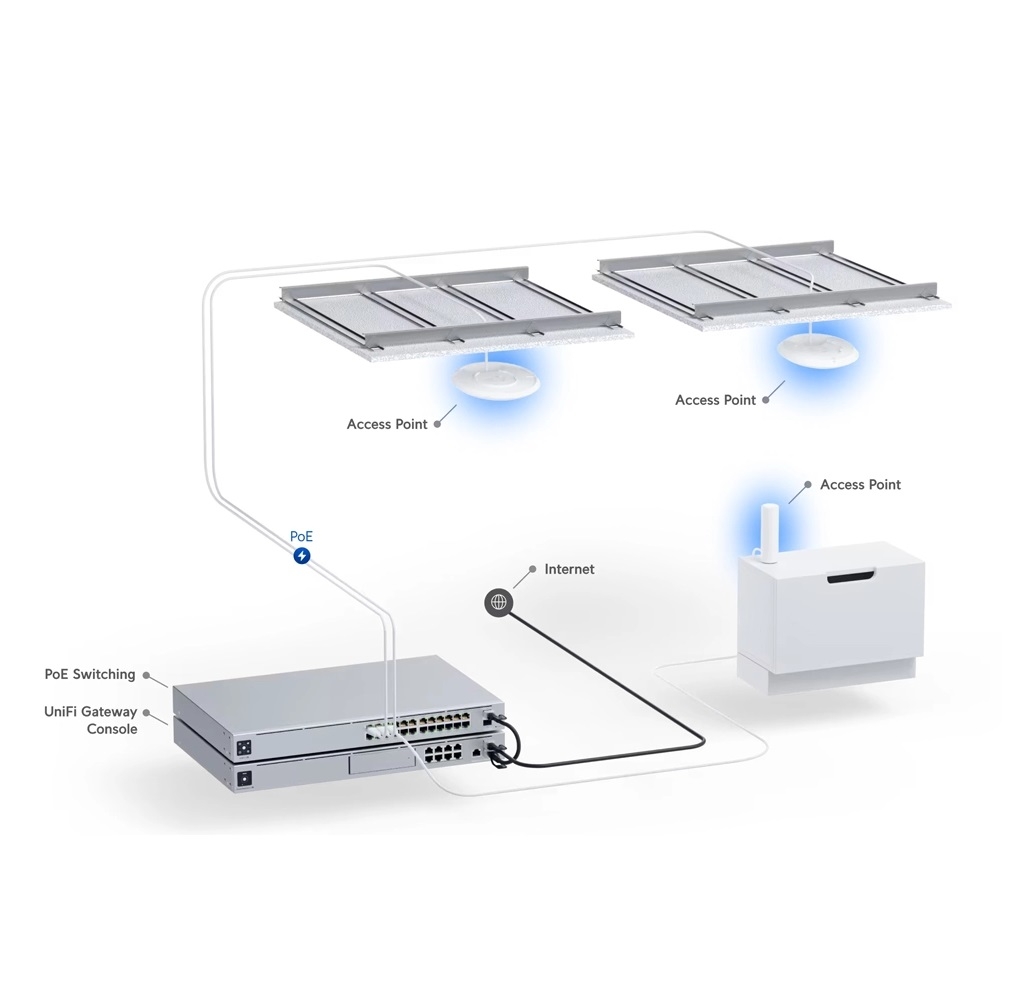 Access Point

Access Point

Access Point

PoE

Internet

PoE Switching

UniFi Gateway Console