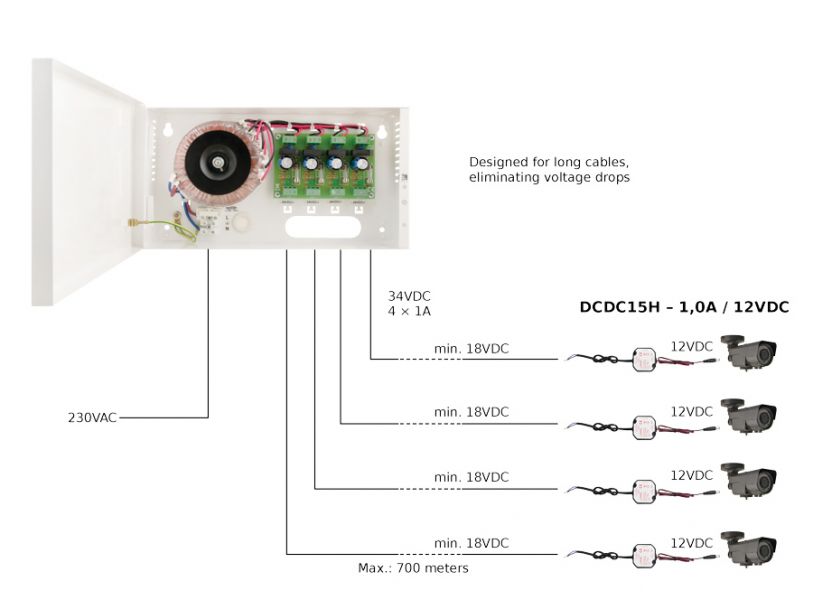 Designed for long cables, eliminating voltage drops

34VDC
4 × 1A

DCDC15H – 1,0A / 12VDC

min. 18VDC
12VDC

230VAC

min. 18VDC
12VDC

min. 18VDC
12VDC

min. 18VDC
12VDC

Max.: 700 meters