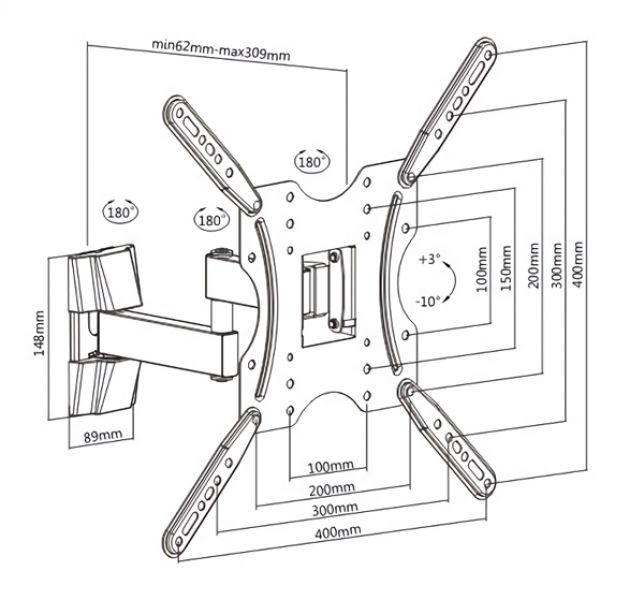 min62mm-max309mm

180°

180°

180°

+3°

-10°

100mm

150mm

200mm

300mm

400mm

148mm

89mm

100mm

200mm

300mm

400mm