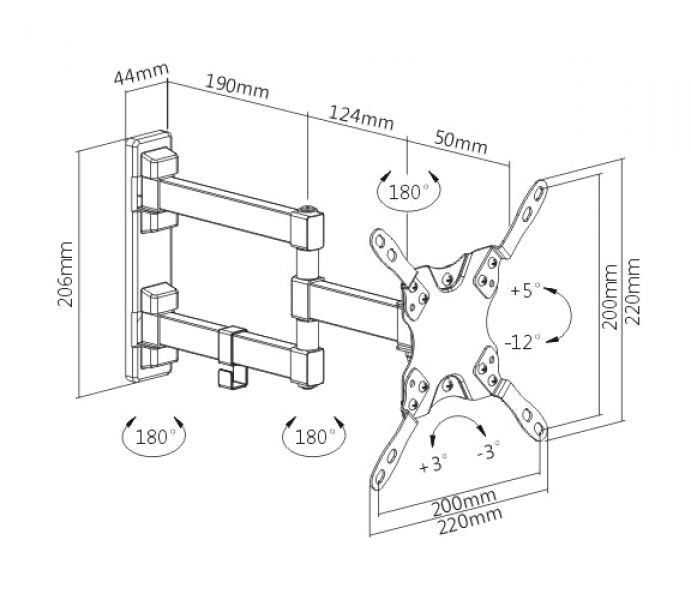 44mm
190mm
124mm
50mm
180°
206mm
+5°
-12°
200mm
220mm
180°
180°
+3°
-3°
200mm
220mm